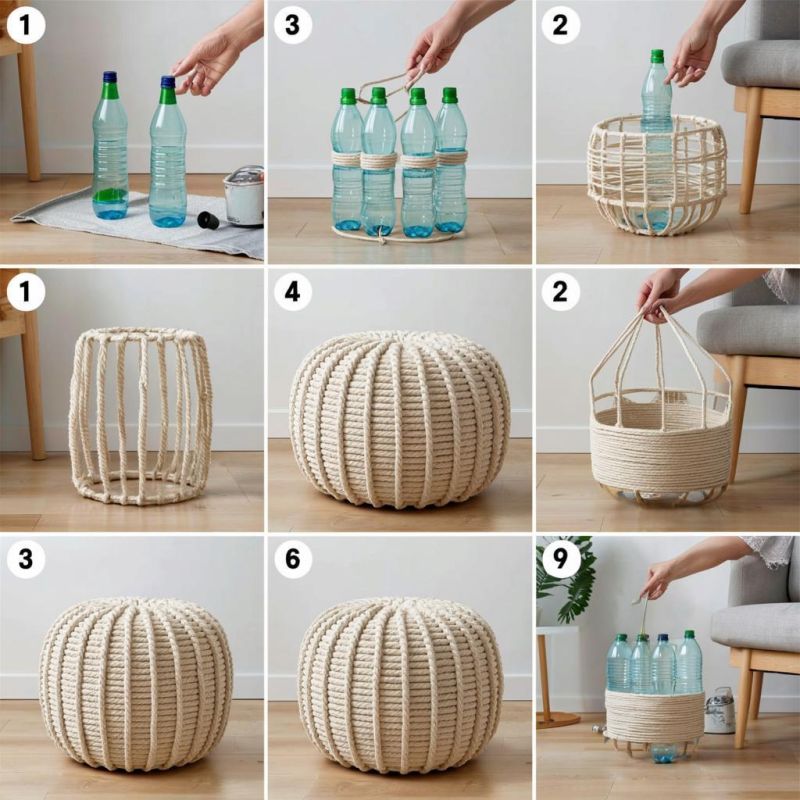 1

3

2

1

4

2

3

6

9